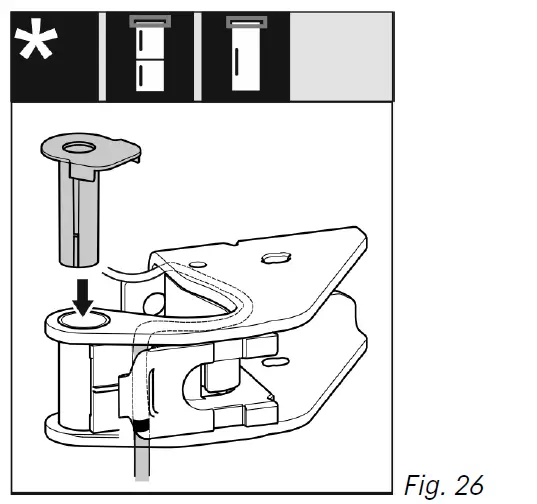 *

Fig. 26