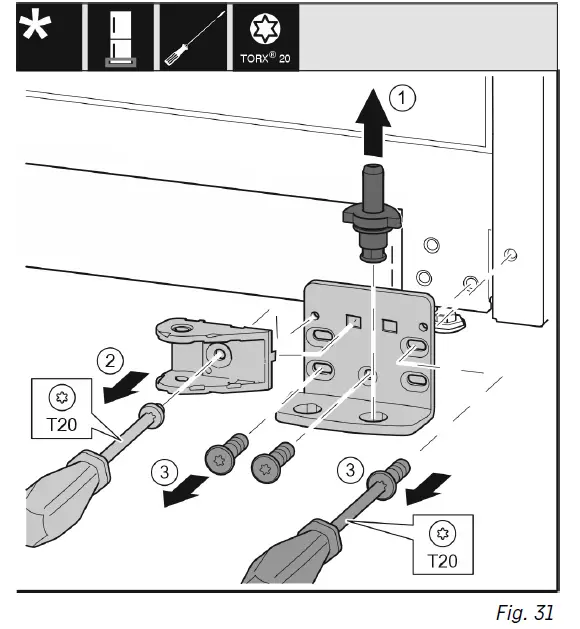 *

TORX® 20

1

2

T20

3

3

T20

Fig. 31