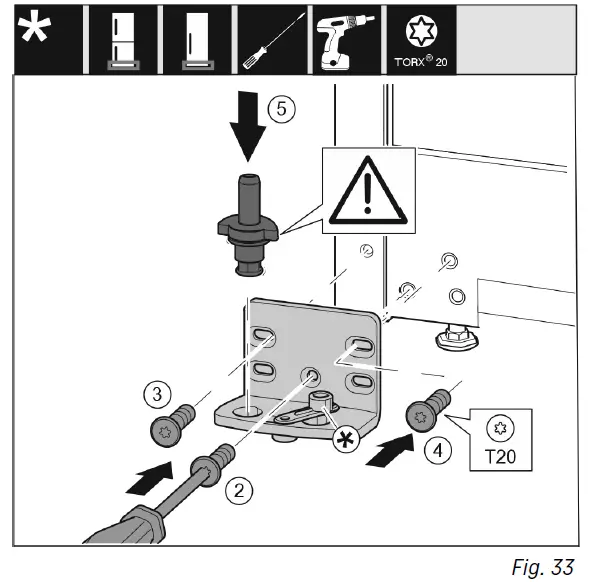 *

TORX® 20

5

3

2

*

4

T20

Fig. 33