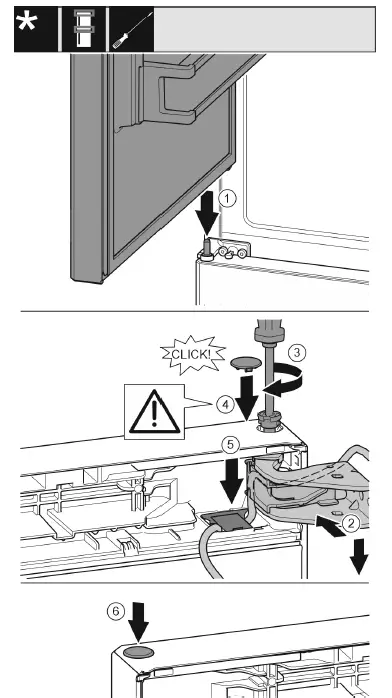 *

1

CLICK!

3

4

5

2

6