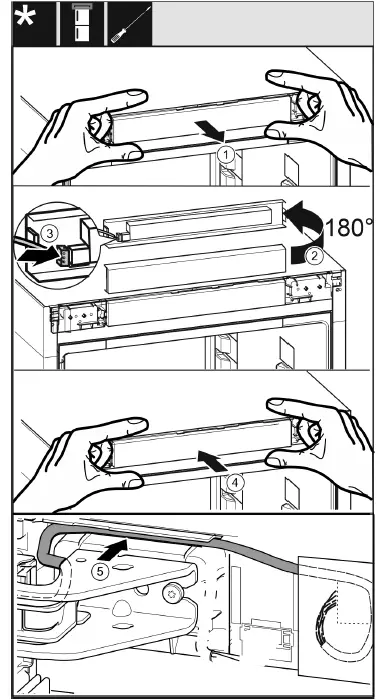 *

1

3

180°

2

4

5