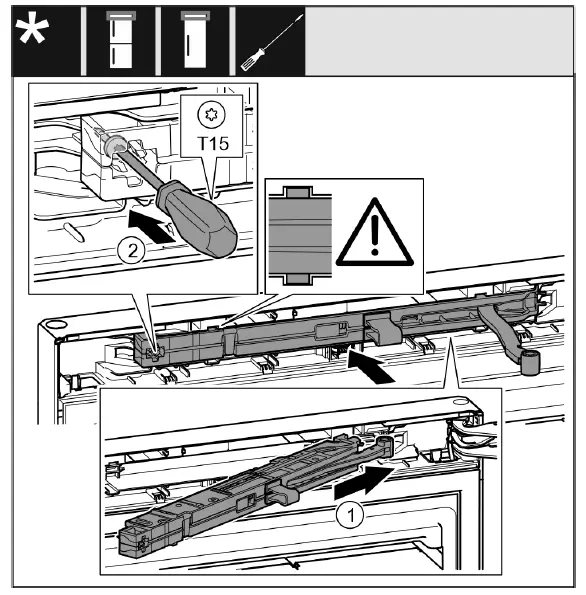 *

T15

2

1