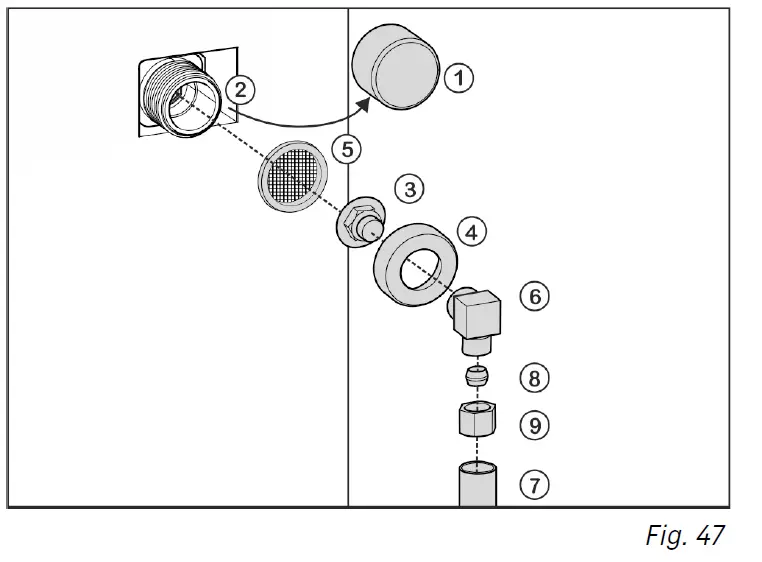 2
1
5
3
4
6
8
9
7
Fig. 47