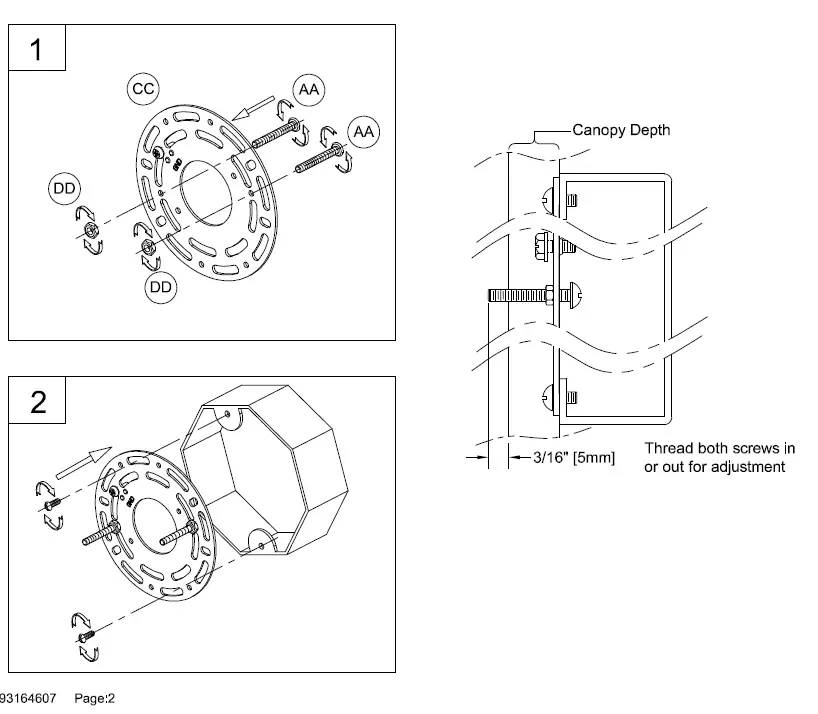 1

CC

AA

AA

DD

DD

2

Canopy Depth

3/16" [5mm]

Thread both screws in or out for adjustment

93164607 Page:2