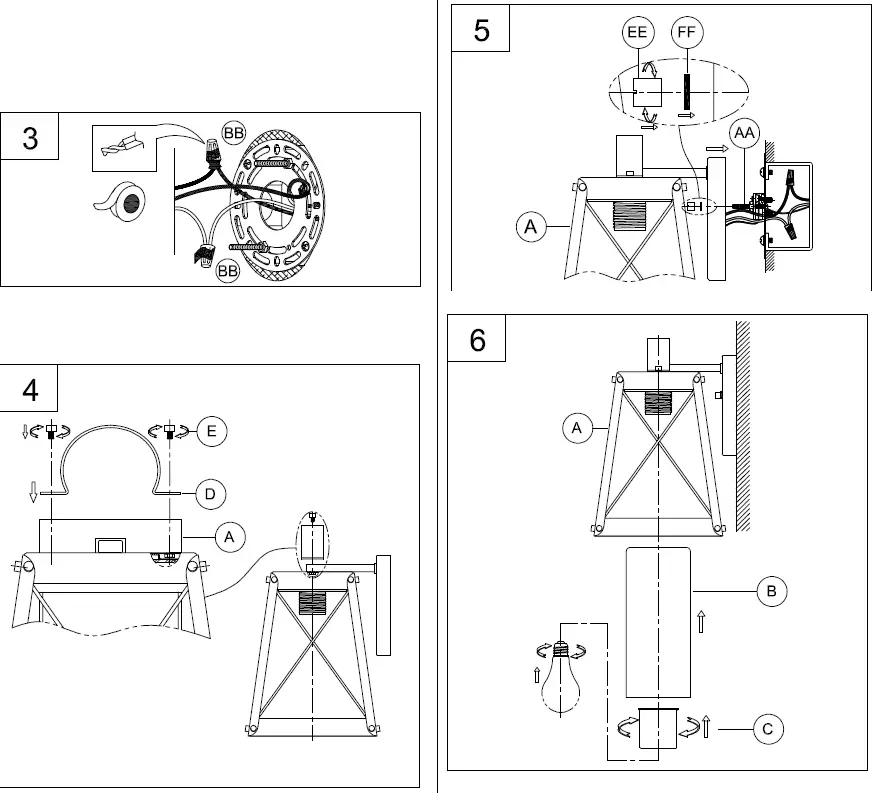 3
BB
BB

4
E
D
A

5
EE
FF
AA
A

6
A
B
C