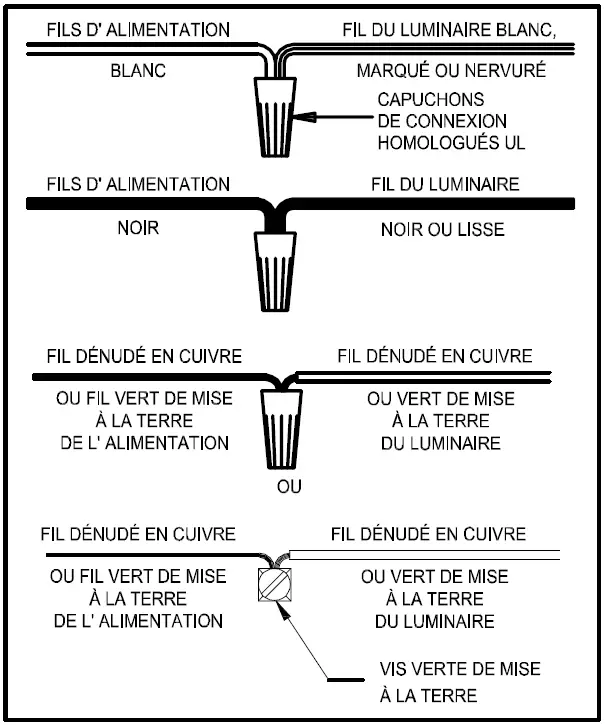 FILS D' ALIMENTATION

BLANC

FIL DU LUMINAIRE BLANC, MARQUÉ OU NERVURÉ

CAPUCHONS DE CONNEXION HOMOLOGUÉS UL

FILS D' ALIMENTATION

NOIR

FIL DU LUMINAIRE

NOIR OU LISSE

FIL DÉNUDÉ EN CUIVRE

OU FIL VERT DE MISE À LA TERRE DE L' ALIMENTATION

FIL DÉNUDÉ EN CUIVRE

OU VERT DE MISE À LA TERRE DU LUMINAIRE

OU

FIL DÉNUDÉ EN CUIVRE

OU FIL VERT DE MISE À LA TERRE DE L' ALIMENTATION

FIL DÉNUDÉ EN CUIVRE

OU VERT DE MISE À LA TERRE DU LUMINAIRE

VIS VERTE DE MISE À LA TERRE