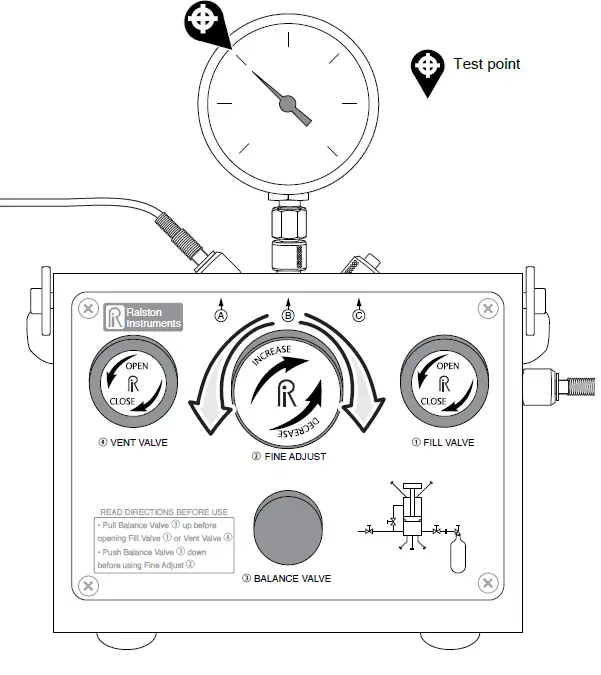 Test point

Ralston Instruments

Ⓐ Ⓑ Ⓒ

OPEN
CLOSE
④ VENT VALVE

INCREASE
DECREASE
② FINE ADJUST

OPEN
CLOSE
① FILL VALVE

READ DIRECTIONS BEFORE USE
• Pull Balance Valve ③ up before opening Fill Valve ① or Vent Valve ④
• Push Balance Valve ③ down before using Fine Adjust ②

③ BALANCE VALVE