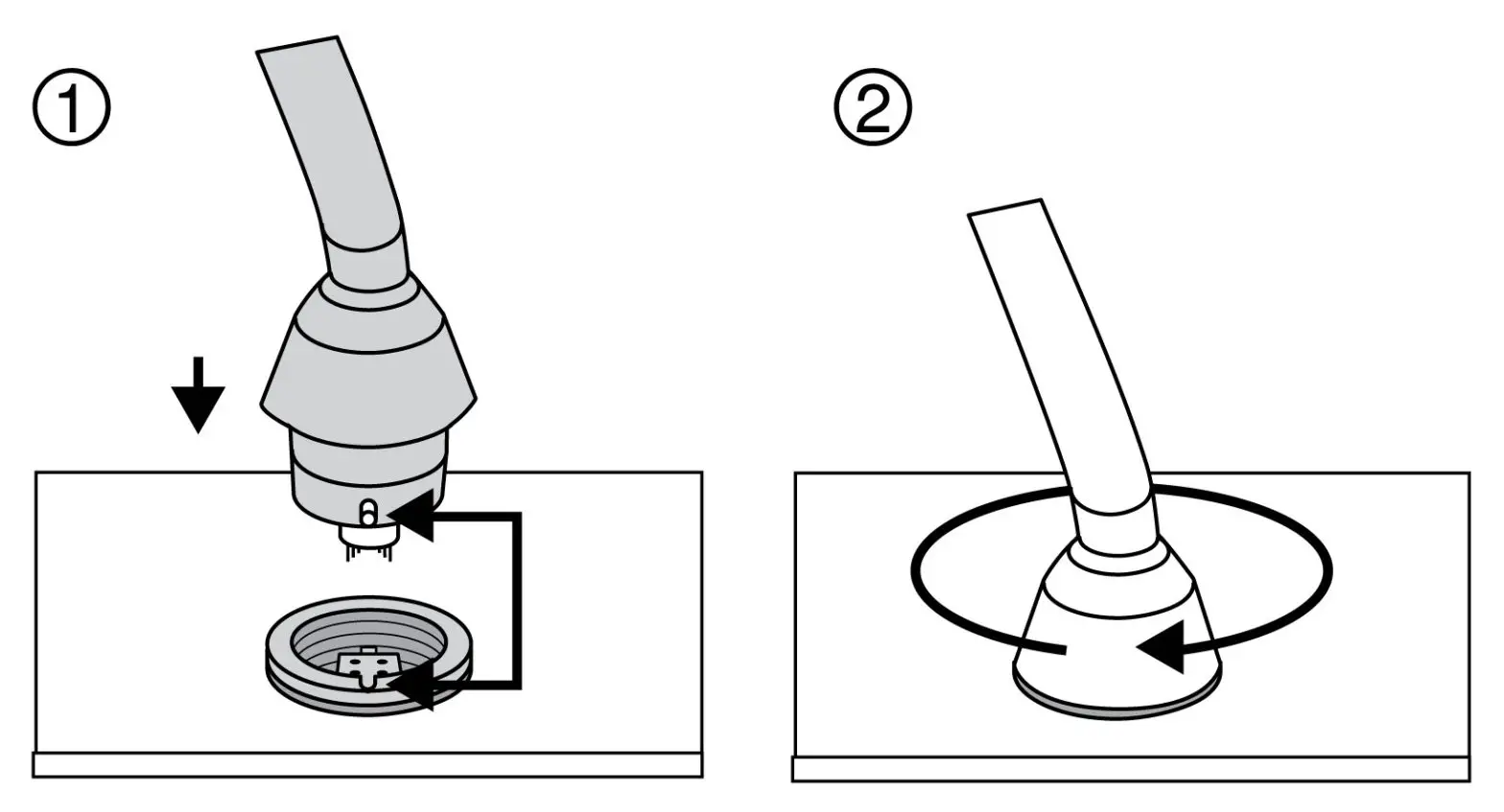 ①

②