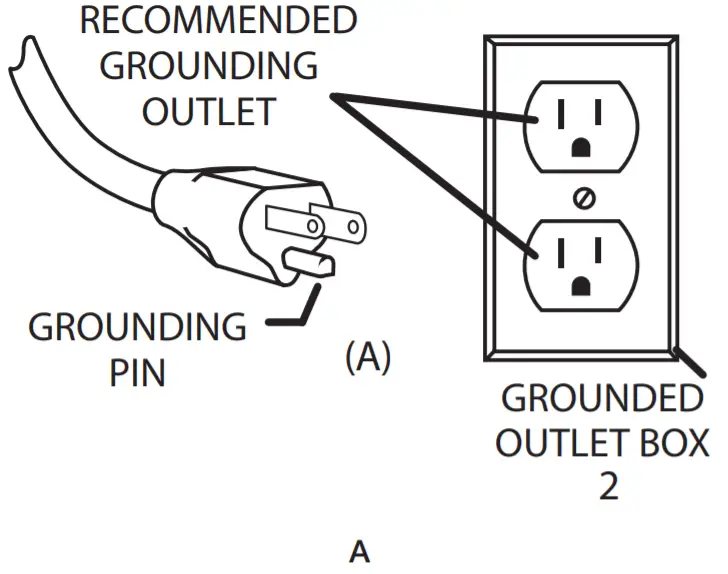 RECOMMENDED GROUNDING OUTLET

GROUNDING PIN

(A)

GROUNDED OUTLET BOX 2

A