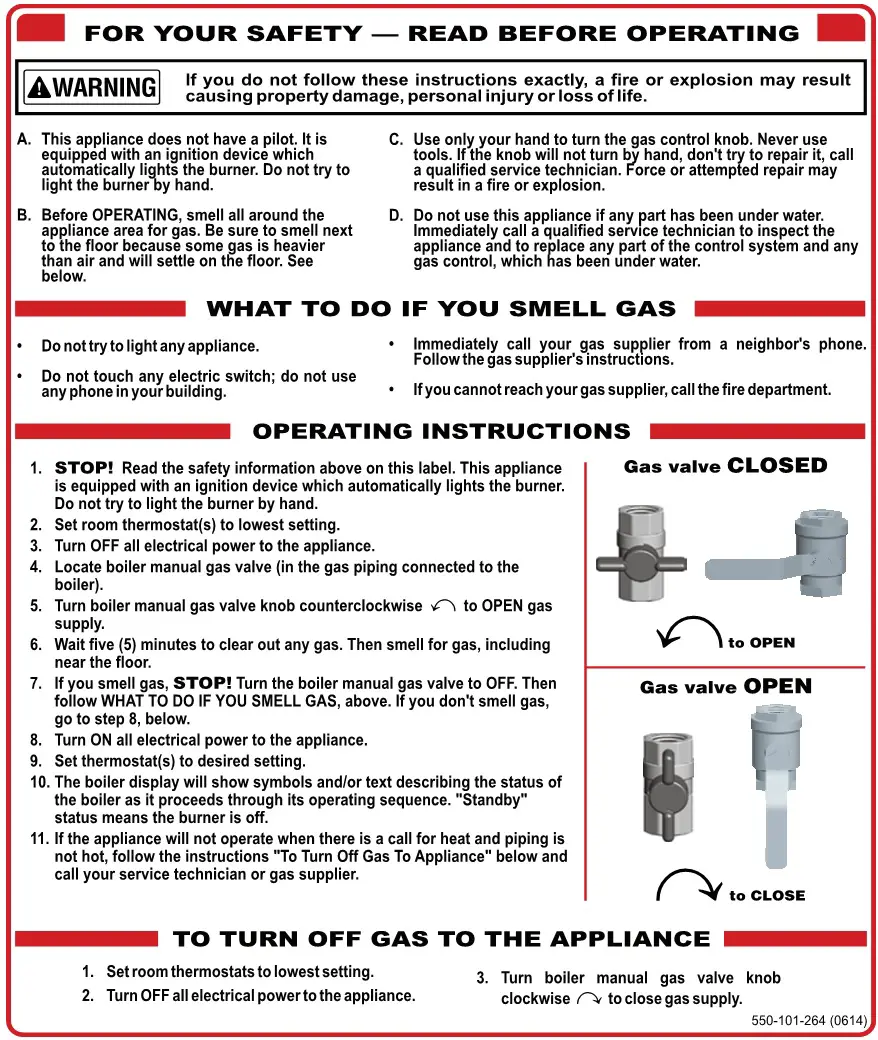 FOR YOUR SAFETY — READ BEFORE OPERATING

WARNING If you do not follow these instructions exactly, a fire or explosion may result causing property damage, personal injury or loss of life.

A. This appliance does not have a pilot. It is equipped with an ignition device which automatically lights the burner. Do not try to light the burner by hand.

B. Before OPERATING, smell all around the appliance area for gas. Be sure to smell next to the floor because some gas is heavier than air and will settle on the floor. See below.

C. Use only your hand to turn the gas control knob. Never use tools. If the knob will not turn by hand, don't try to repair it, call a qualified service technician. Force or attempted repair may result in a fire or explosion.

D. Do not use this appliance if any part has been under water. Immediately call a qualified service technician to inspect the appliance and to replace any part of the control system and any gas control, which has been under water.

WHAT TO DO IF YOU SMELL GAS

• Do not try to light any appliance.

• Do not touch any electric switch; do not use any phone in your building.

• Immediately call your gas supplier from a neighbor's phone. Follow the gas supplier's instructions.

• If you cannot reach your gas supplier, call the fire department.

OPERATING INSTRUCTIONS

1. STOP! Read the safety information above on this label. This appliance is equipped with an ignition device which automatically lights the burner. Do not try to light the burner by hand.
2. Set room thermostat(s) to lowest setting.
3. Turn OFF all electrical power to the appliance.
4. Locate boiler manual gas valve (in the gas piping connected to the boiler).
5. Turn boiler manual gas valve knob counterclockwise to OPEN gas supply.
6. Wait five (5) minutes to clear out any gas. Then smell for gas, including near the floor.
7. If you smell gas, STOP! Turn the boiler manual gas valve to OFF. Then follow WHAT TO DO IF YOU SMELL GAS, above. If you don't smell gas, go to step 8, below.
8. Turn ON all electrical power to the appliance.
9. Set thermostat(s) to desired setting.
10. The boiler display will show symbols and/or text describing the status of the boiler as it proceeds through its operating sequence. "Standby" status means the burner is off.
11. If the appliance will not operate when there is a call for heat and piping is not hot, follow the instructions "To Turn Off Gas To Appliance" below and call your service technician or gas supplier.

Gas valve CLOSED

to OPEN

Gas valve OPEN

to CLOSE

TO TURN OFF GAS TO THE APPLIANCE

1. Set room thermostats to lowest setting.
2. Turn OFF all electrical power to the appliance.

3. Turn boiler manual gas valve knob clockwise to close gas supply.

550-101-264 (0614)