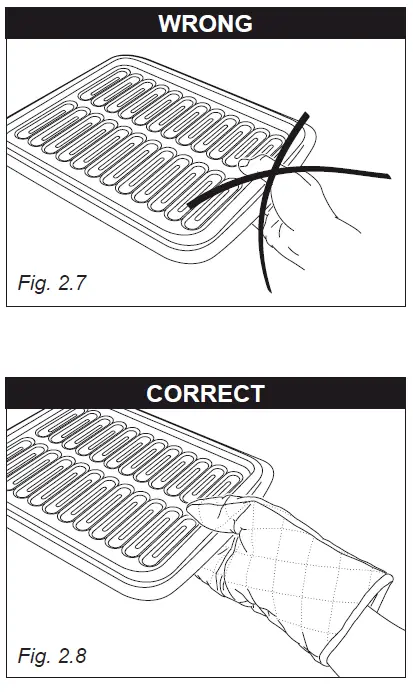 WRONG

Fig. 2.7

CORRECT

Fig. 2.8