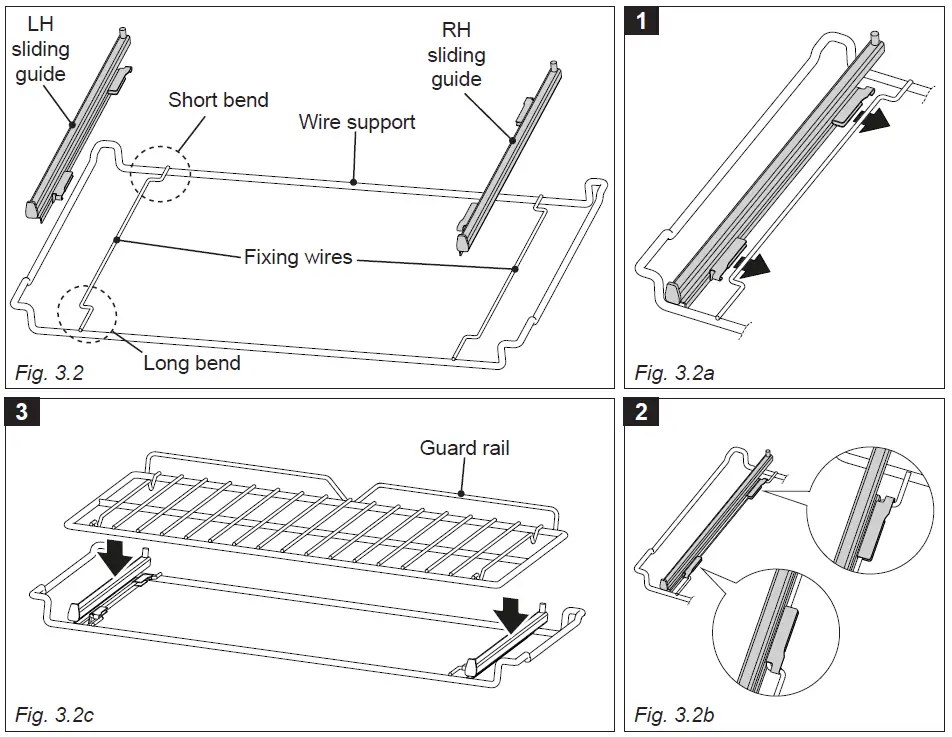 LH sliding guide

Short bend

Wire support

RH sliding guide

Fixing wires

Long bend

Fig. 3.2

1

Fig. 3.2a

3

Guard rail

Fig. 3.2c

2

Fig. 3.2b