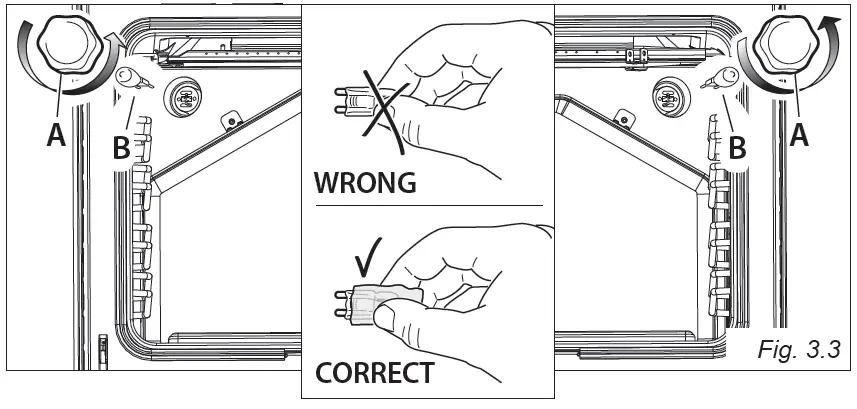 A
B
WRONG
CORRECT
B
A
Fig. 3.3