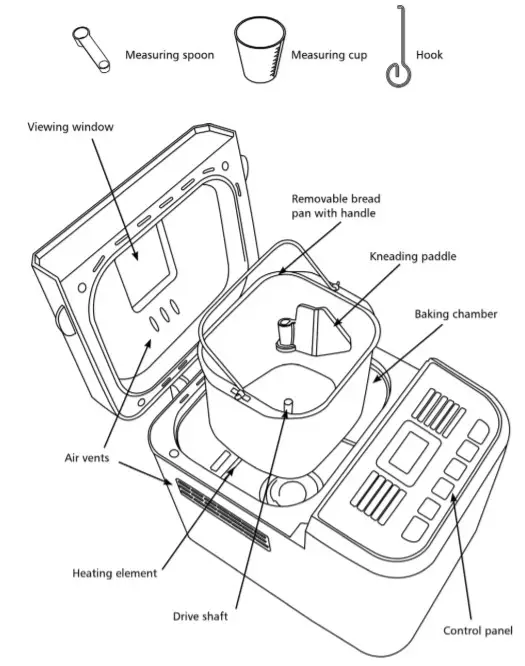 Measuring spoon

Measuring cup

Hook

Viewing window

Removable bread pan with handle

Kneading paddle

Baking chamber

Air vents

Heating element

Drive shaft

Control panel