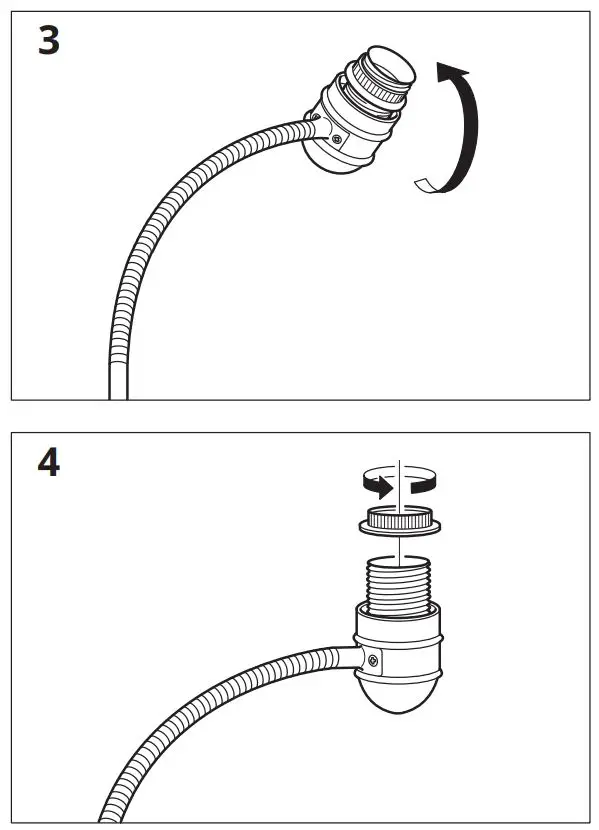 3

4