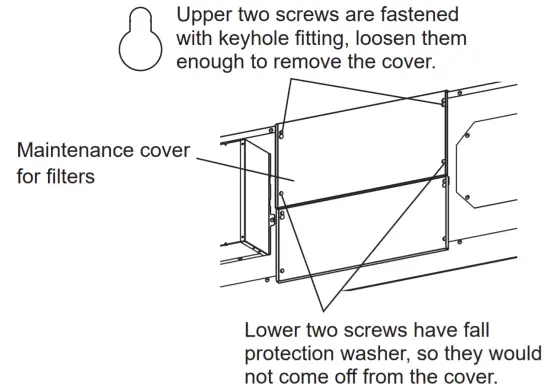 Upper two screws are fastened with keyhole fitting, loosen them enough to remove the cover.

Maintenance cover for filters

Lower two screws have fall protection washer, so they would not come off from the cover.