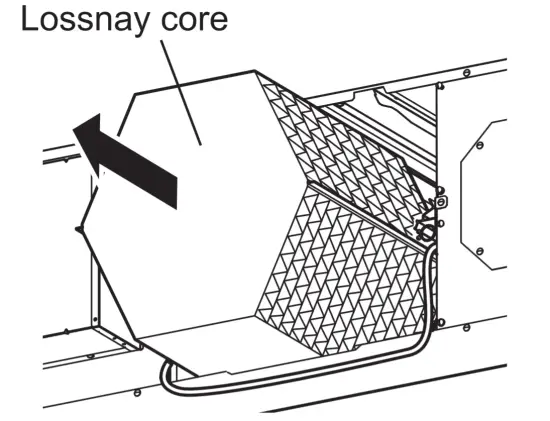 Lossnay core