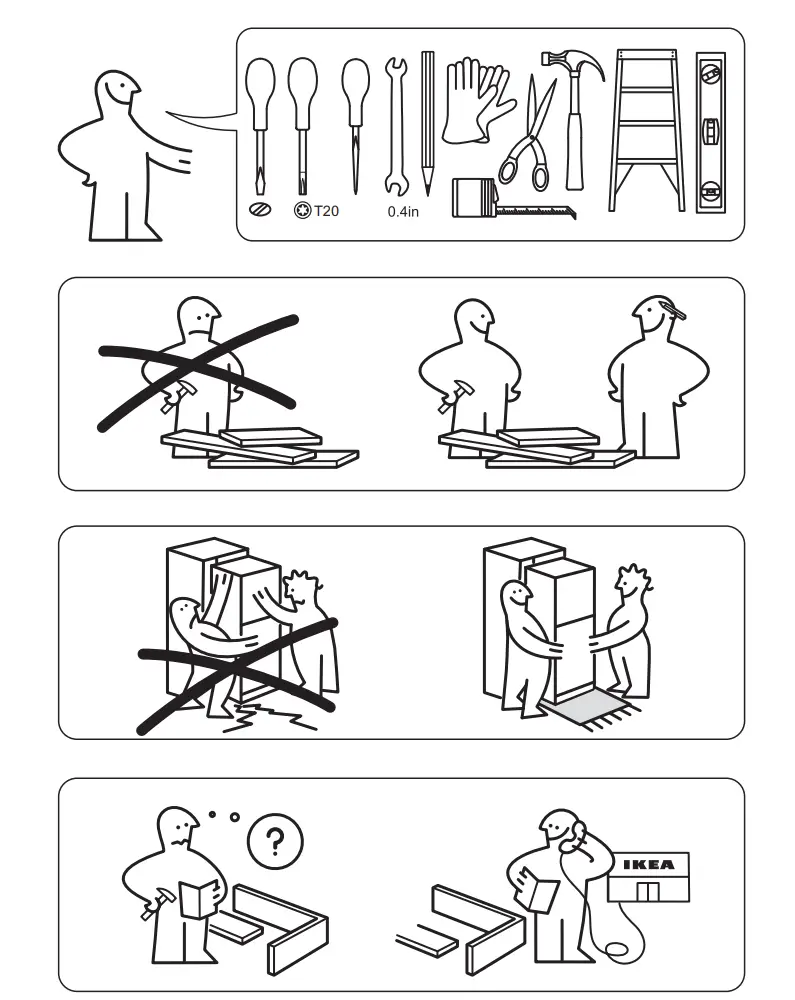 T20

0.4in

?

IKEA