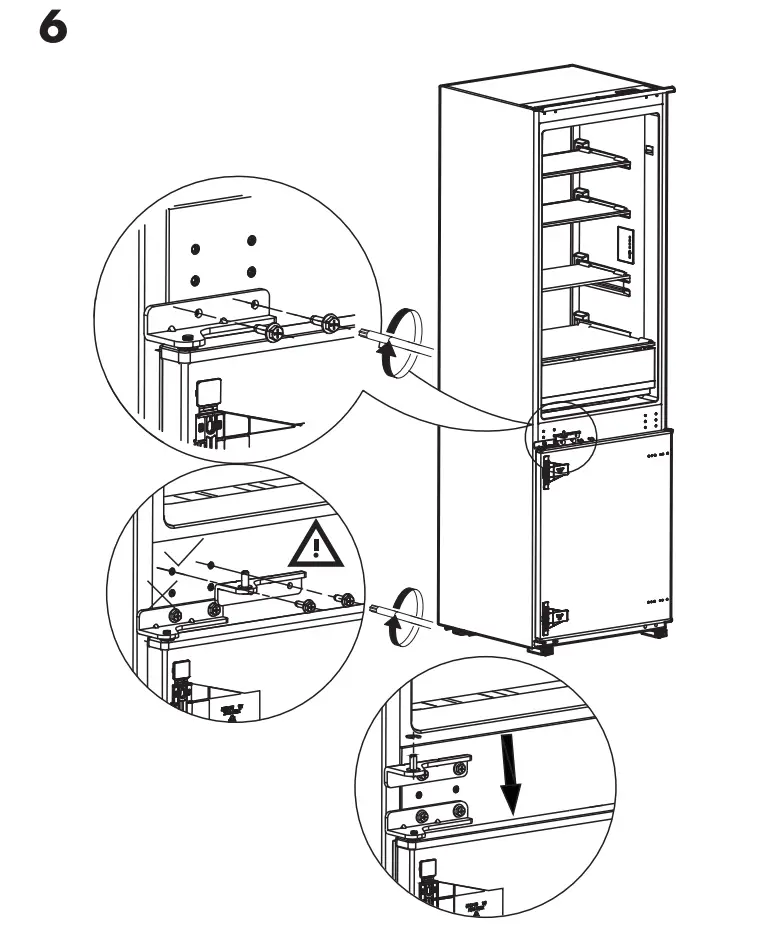 6