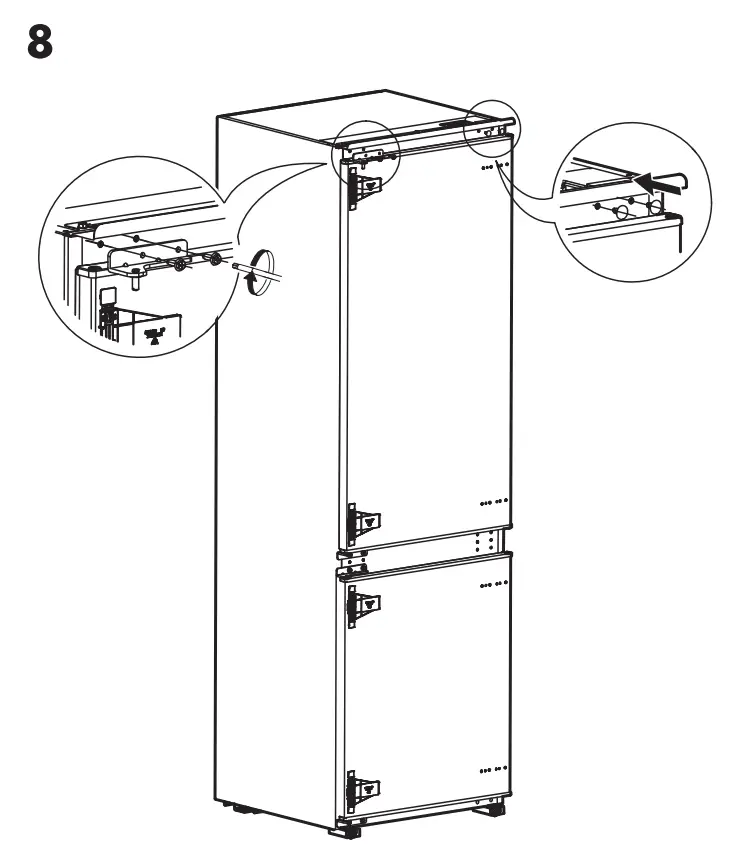 8