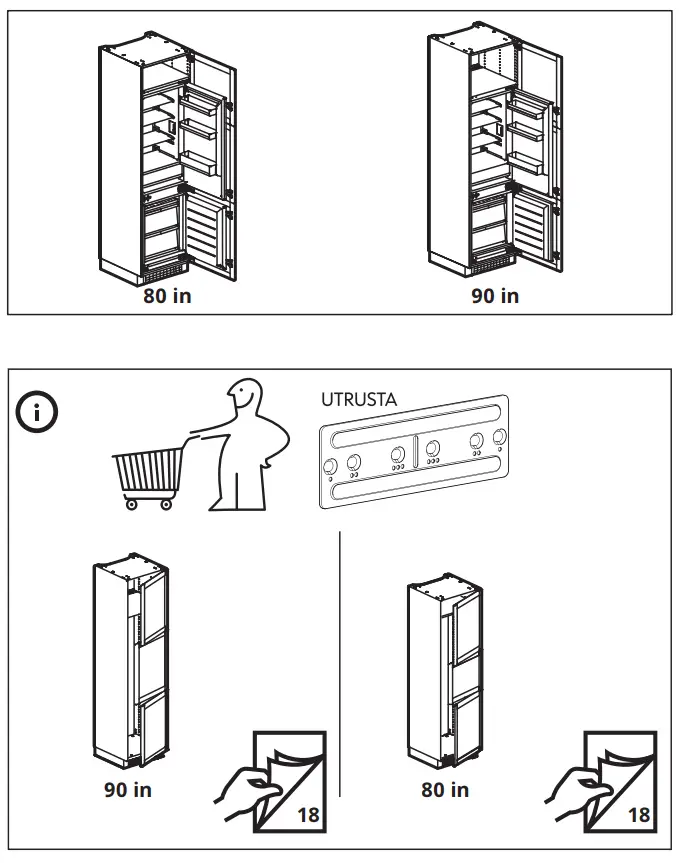 80 in

90 in

i

UTRUSTA

90 in

18

80 in

18