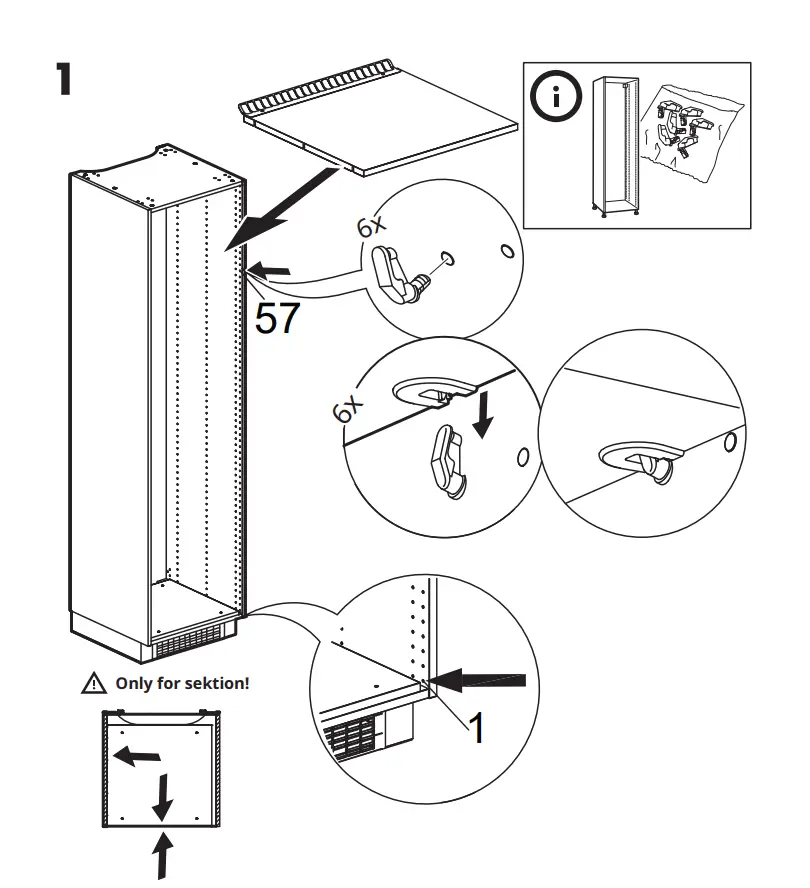 1

i

6x

57

6x

Only for sektion!

1