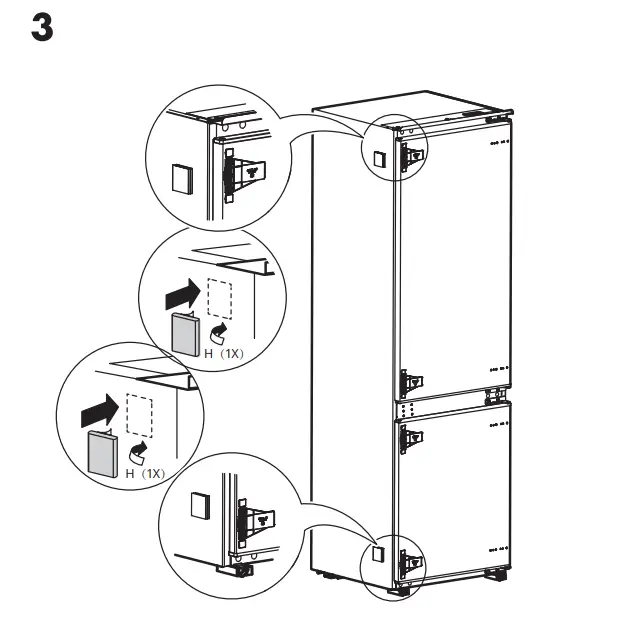 3

H (1X)

H (1X)