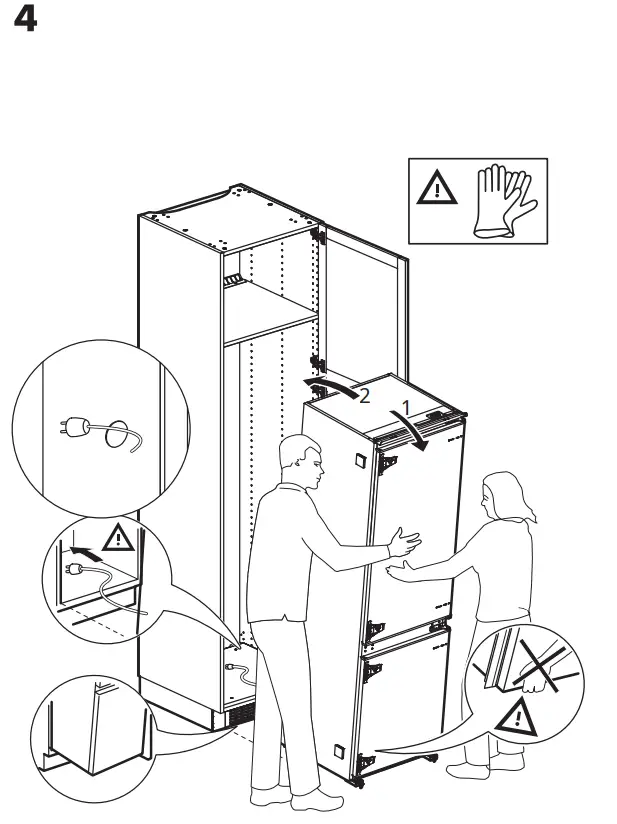 4

2

1