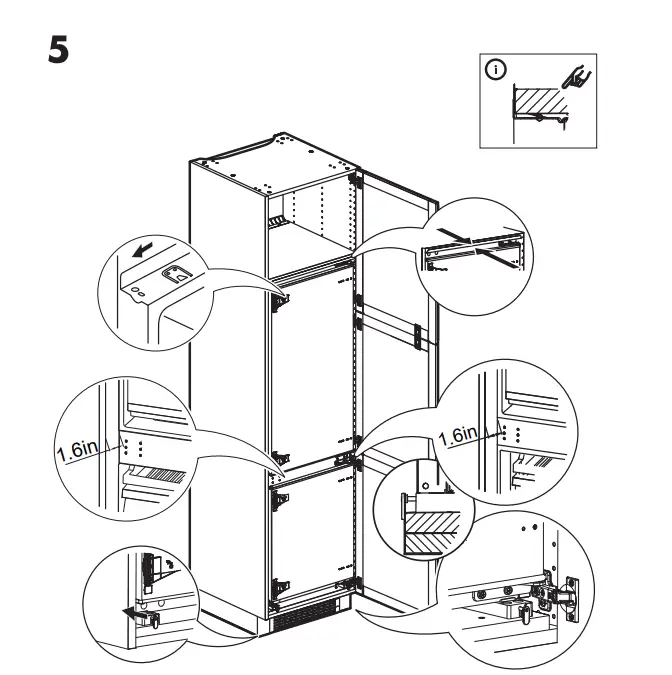 5

i

1.6in

1.6in