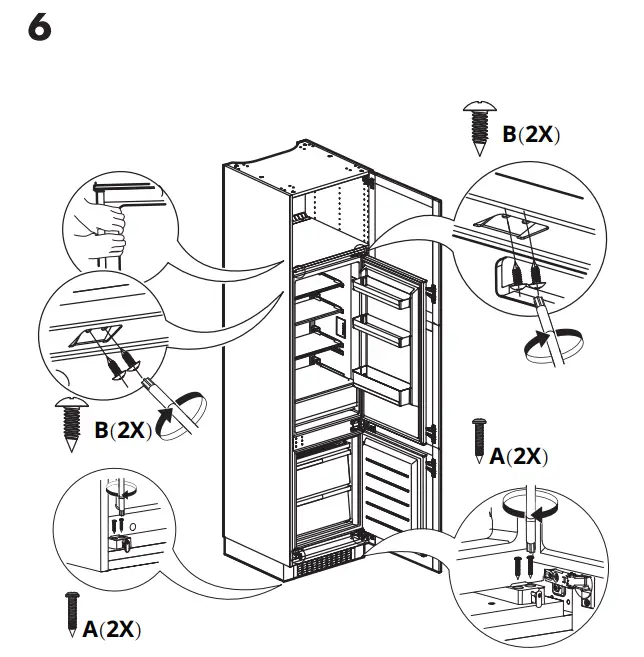 6

B(2X)

B(2X)

A(2X)

A(2X)