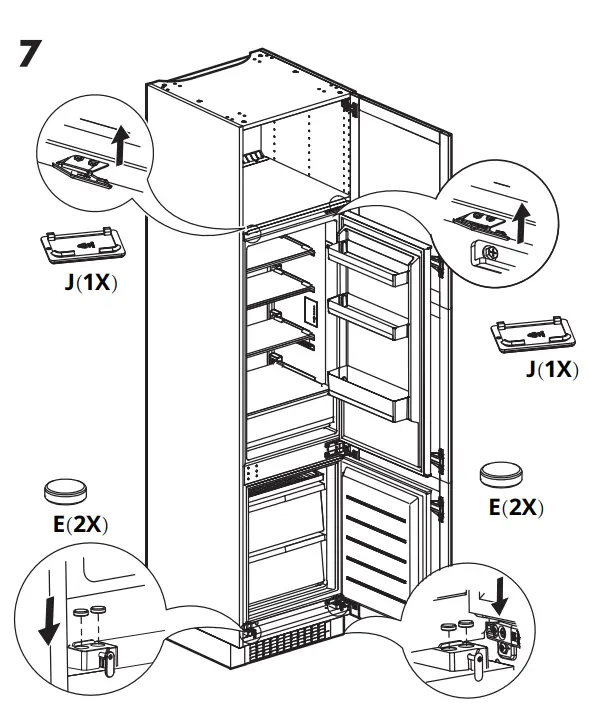 7

J(1X)

J(1X)

E(2X)

E(2X)