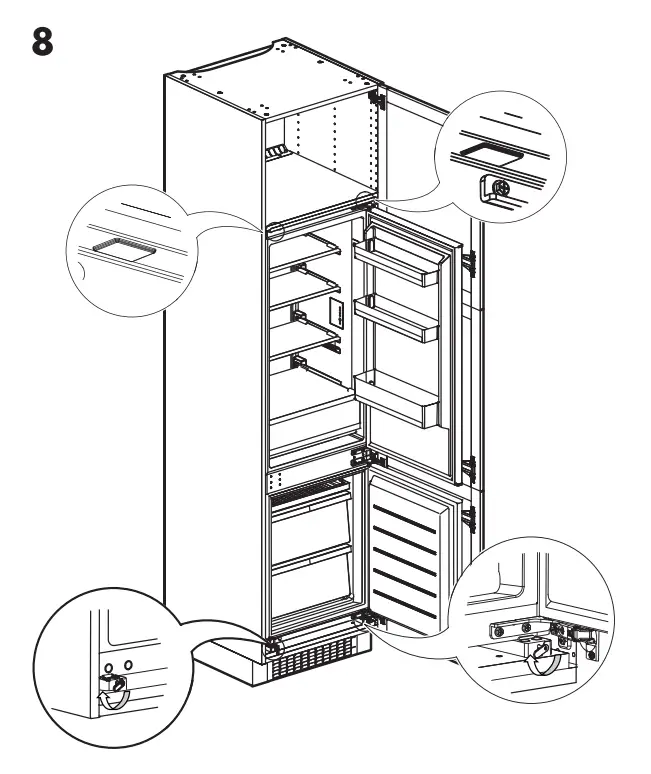 8