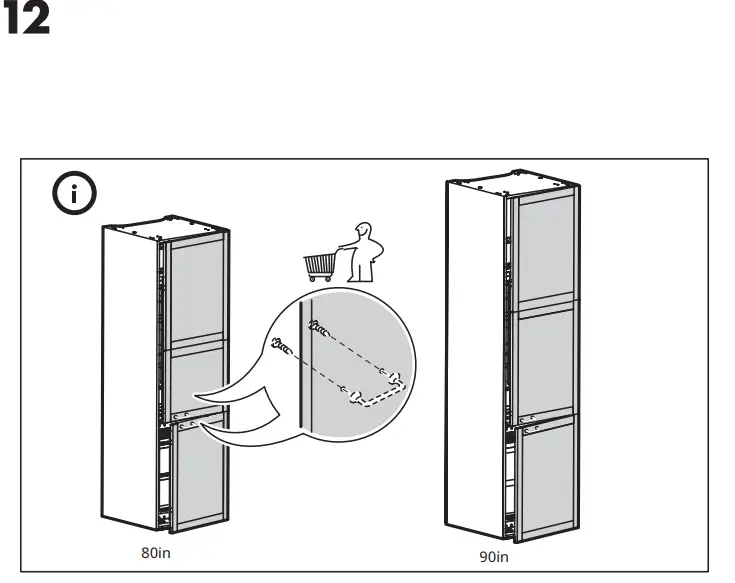 12

i

80in

90in