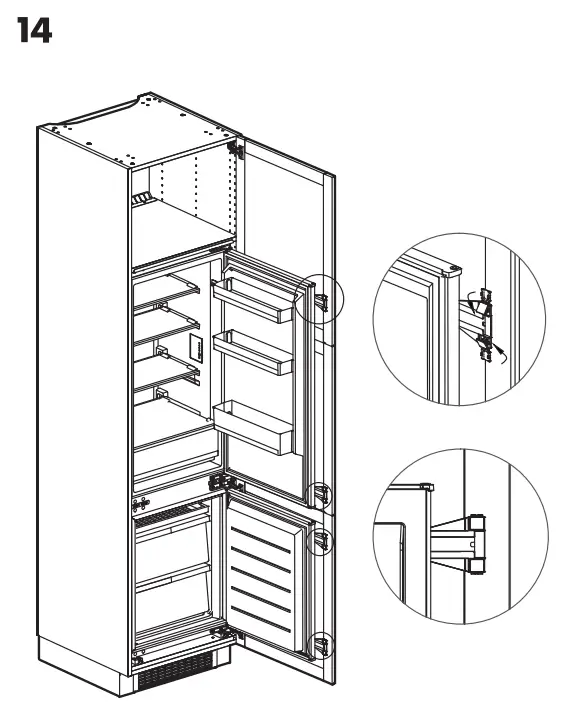 14