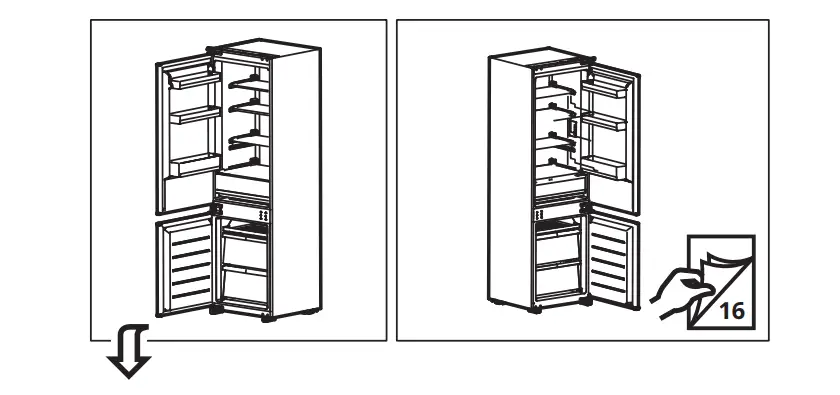 16