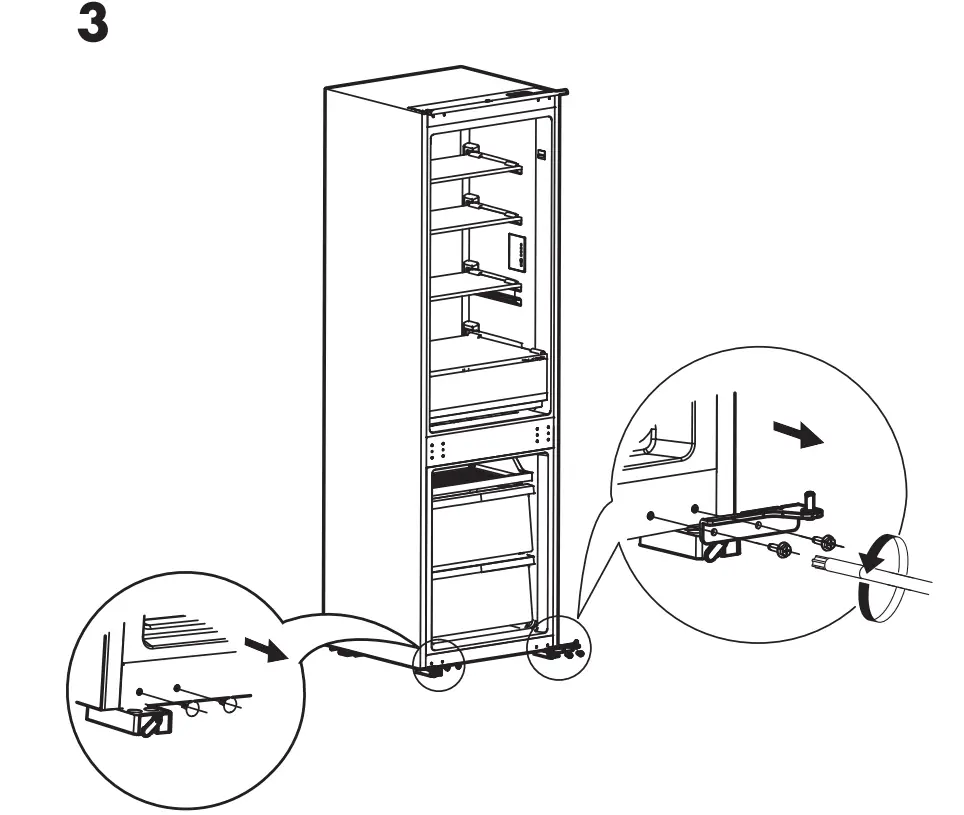 3