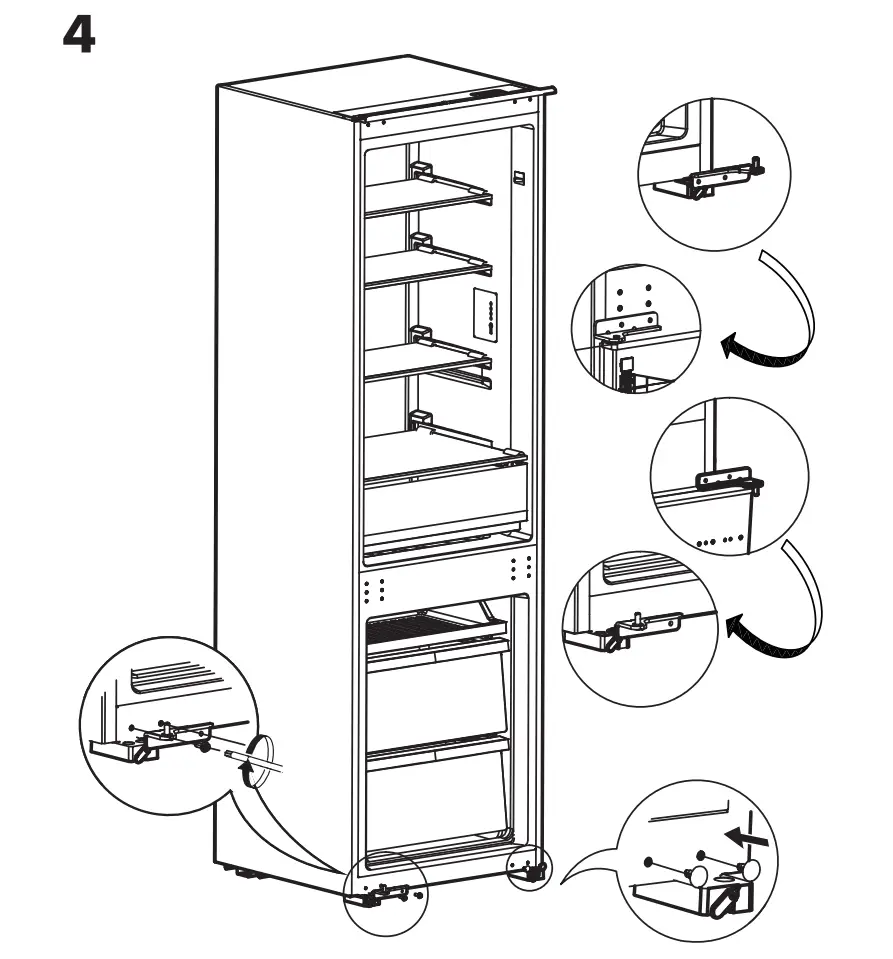 4