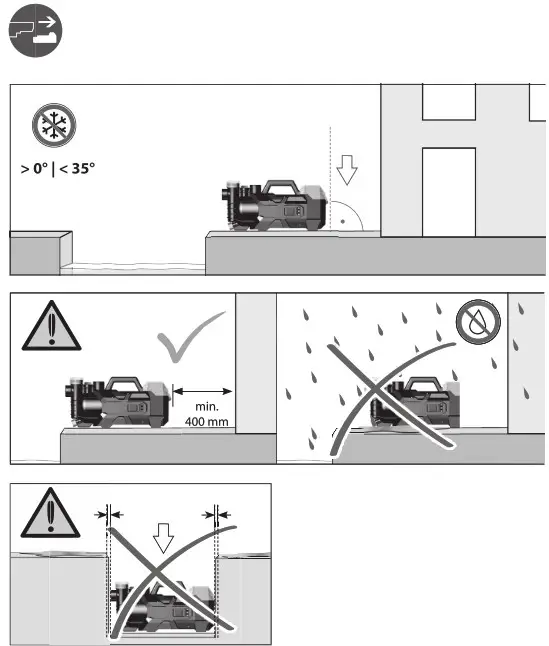 > 0° | < 35°

min.
400 mm