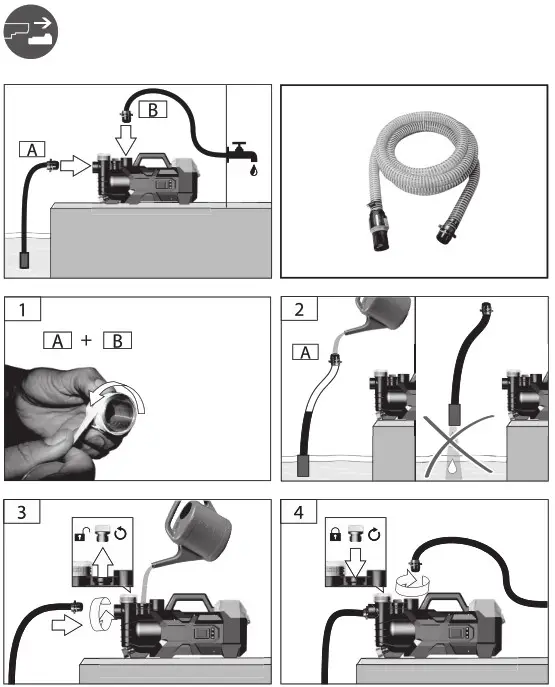 B

A

1

A + B

2

A

3

4