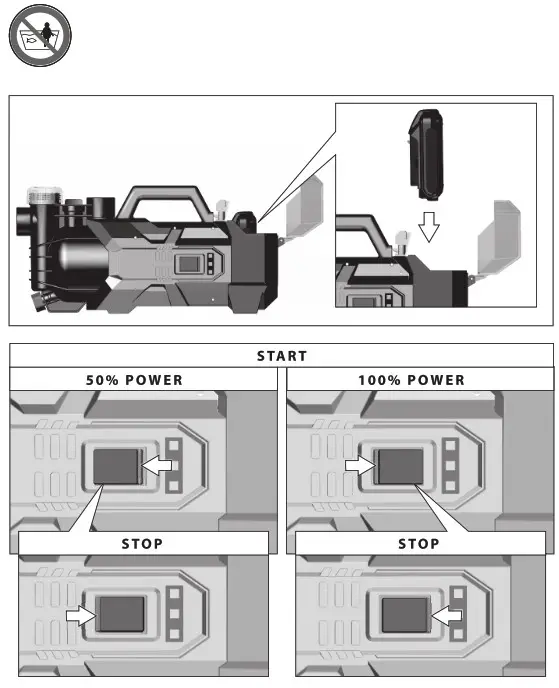 START

50% POWER

100% POWER

STOP

STOP