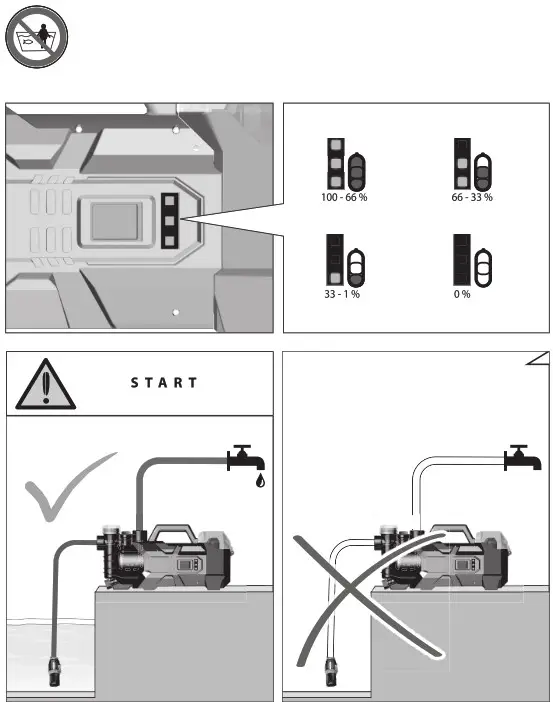 100 - 66 %

66 - 33 %

33 - 1 %

0 %

START