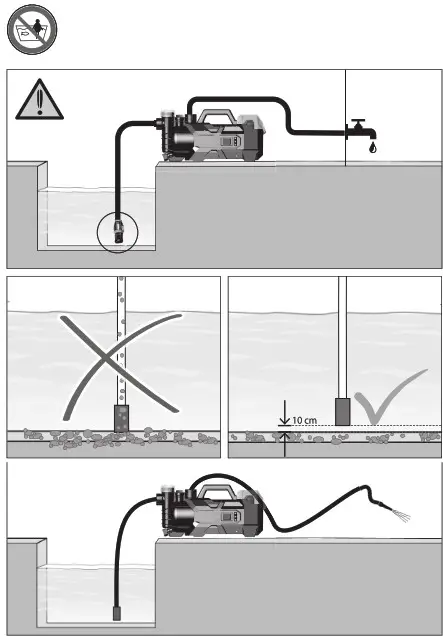 10 cm