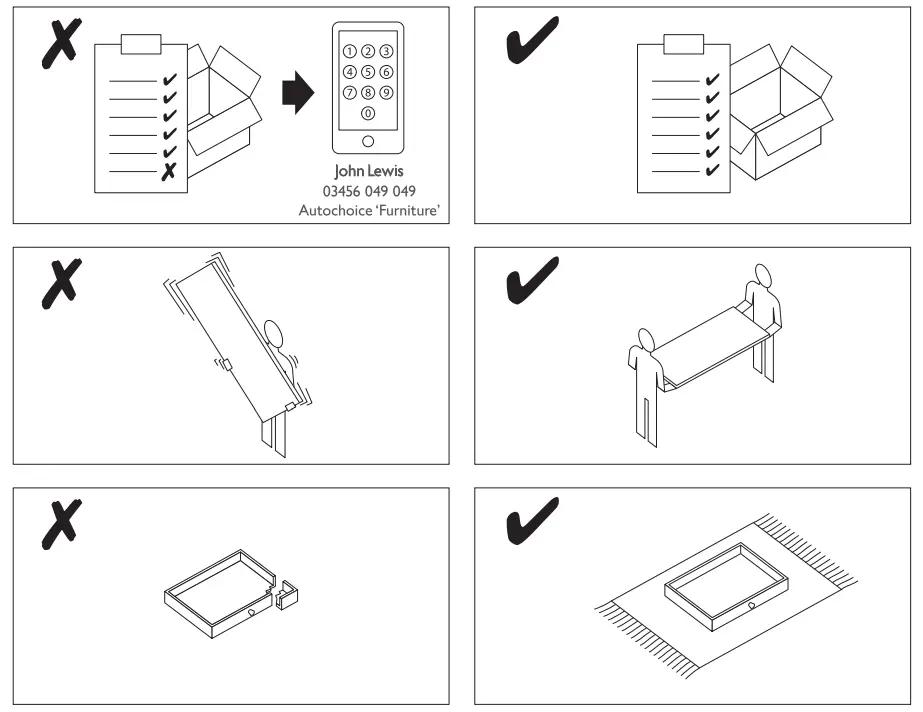 1 2 3
4 5 6
7 8 9
0

John Lewis
03456 049 049
Autochoice 'Furniture'