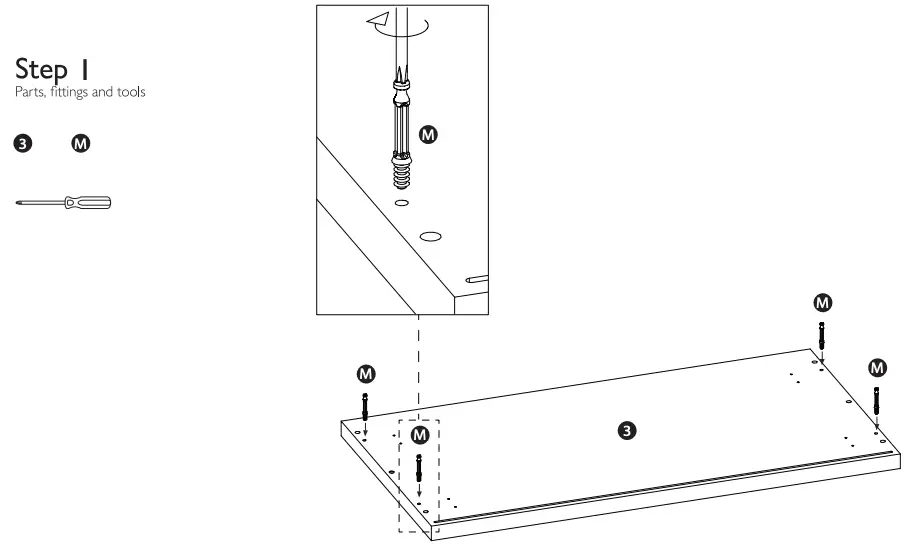 Step 1
Parts, fittings and tools

3 M

M

M

M

M

M

3