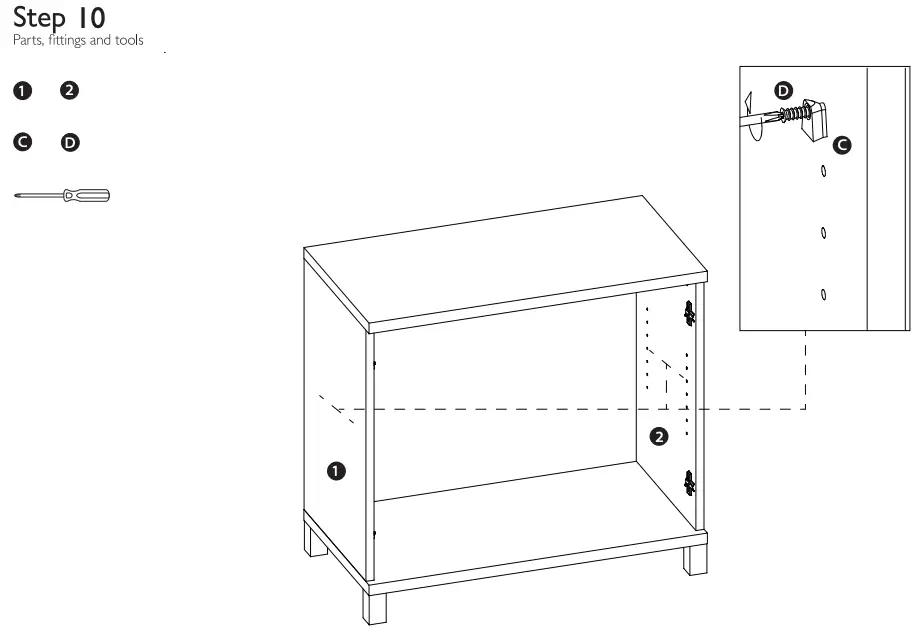 Step 10
Parts, fittings and tools

1 2

C D

D

C

2

1