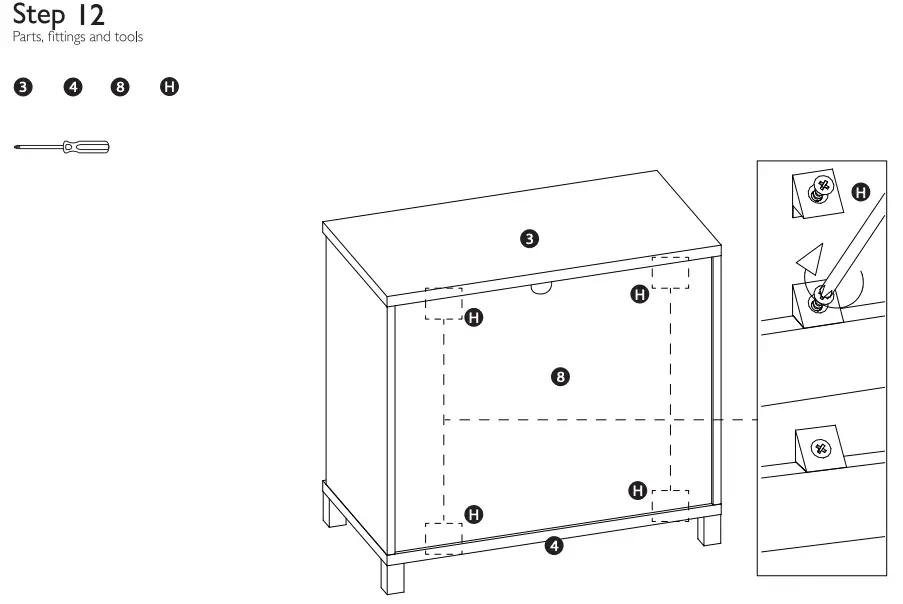 Step 12
Parts, fittings and tools

3 4 8 H

3
H
H
8
H
H
4
H