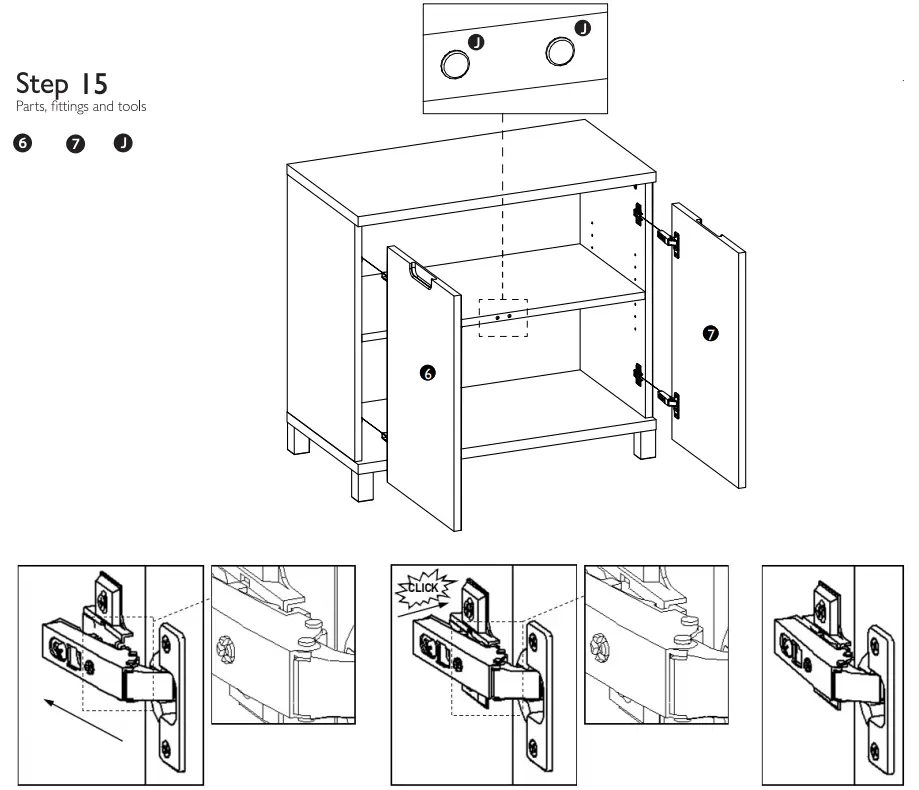 Step 15
Parts, fittings and tools

6 7 J

J J

6

7

CLICK