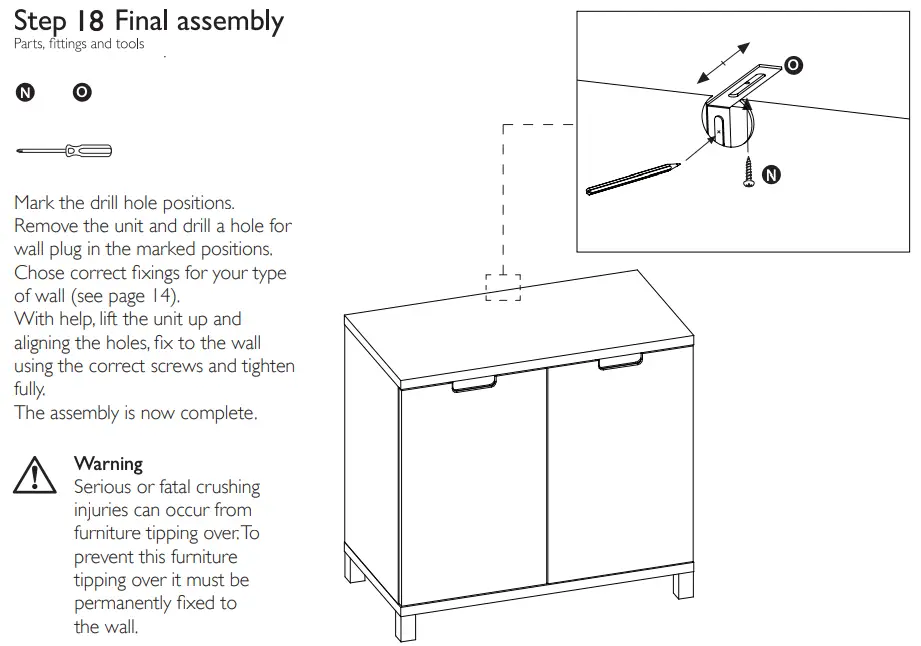 Step 18 Final assembly
Parts, fittings and tools

N O

Mark the drill hole positions. Remove the unit and drill a hole for wall plug in the marked positions. Chose correct fixings for your type of wall (see page 14).
With help, lift the unit up and aligning the holes, fix to the wall using the correct screws and tighten fully.
The assembly is now complete.

Warning
Serious or fatal crushing injuries can occur from furniture tipping over. To prevent this furniture tipping over it must be permanently fixed to the wall.

O

N