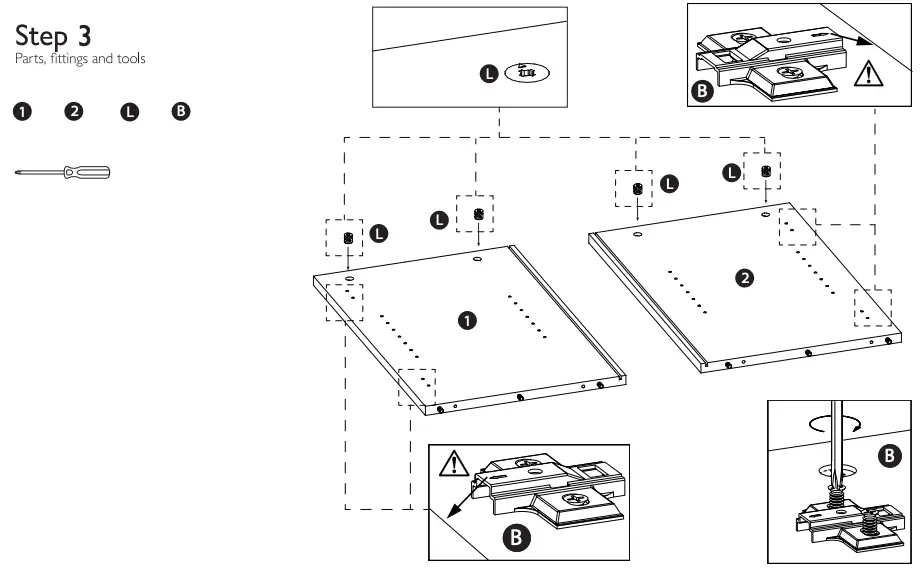 Step 3
Parts, fittings and tools

1 2 L B

L

B

L L L L

1

2

B

B