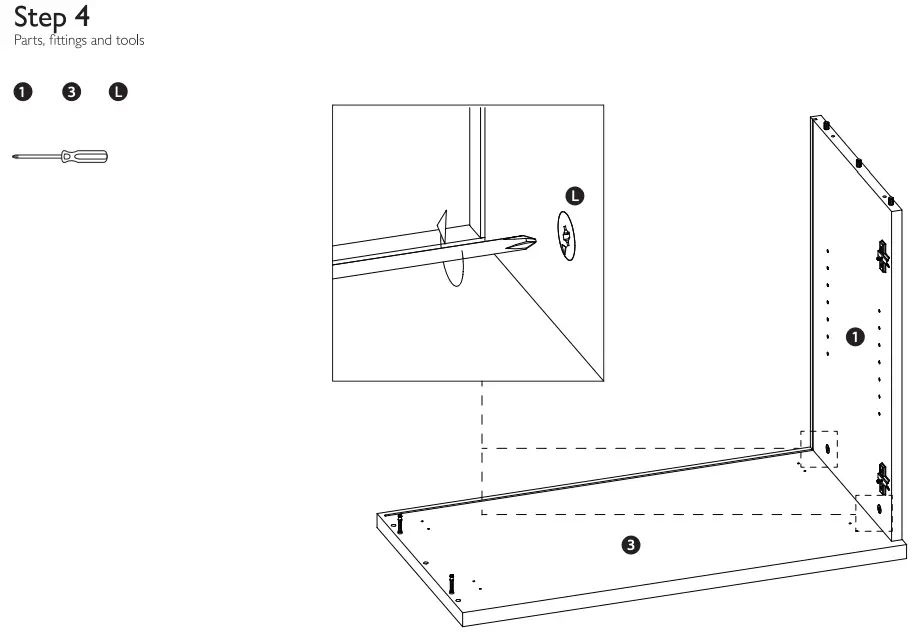 Step 4
Parts, fittings and tools

1 3 L

L

1

3